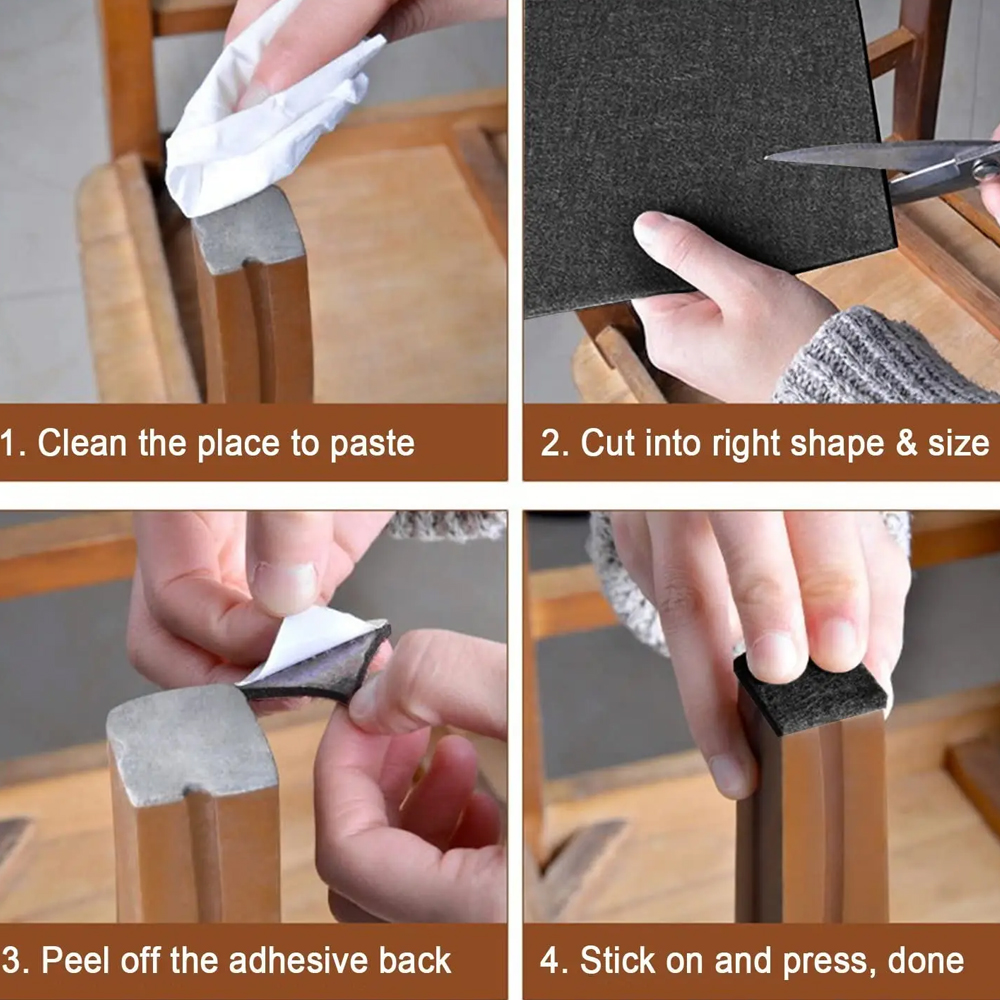 1. Clean the place to paste

2. Cut into right shape & size

3. Peel off the adhesive back

4. Stick on and press, done